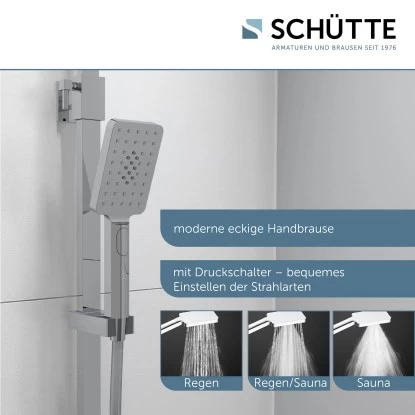 SCHÜTTE
ARMATUREN UND BRAUSEN SEIT 1976

moderne eckige Handbrause

mit Druckschalter – bequemes Einstellen der Strahlarten

Regen

Regen/Sauna

Sauna