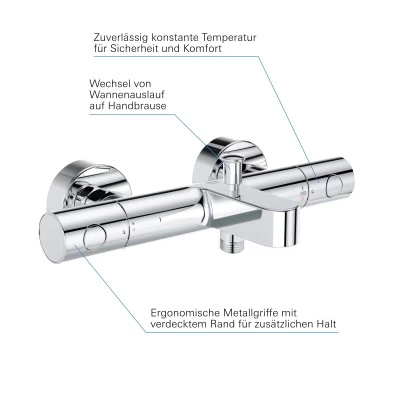 Zuverlässig konstante Temperatur
für Sicherheit und Komfort

Wechsel von
Wannenauslauf
auf Handbrause

Ergonomische Metallgriffe mit
verdecktem Rand für zusätzlichen Halt